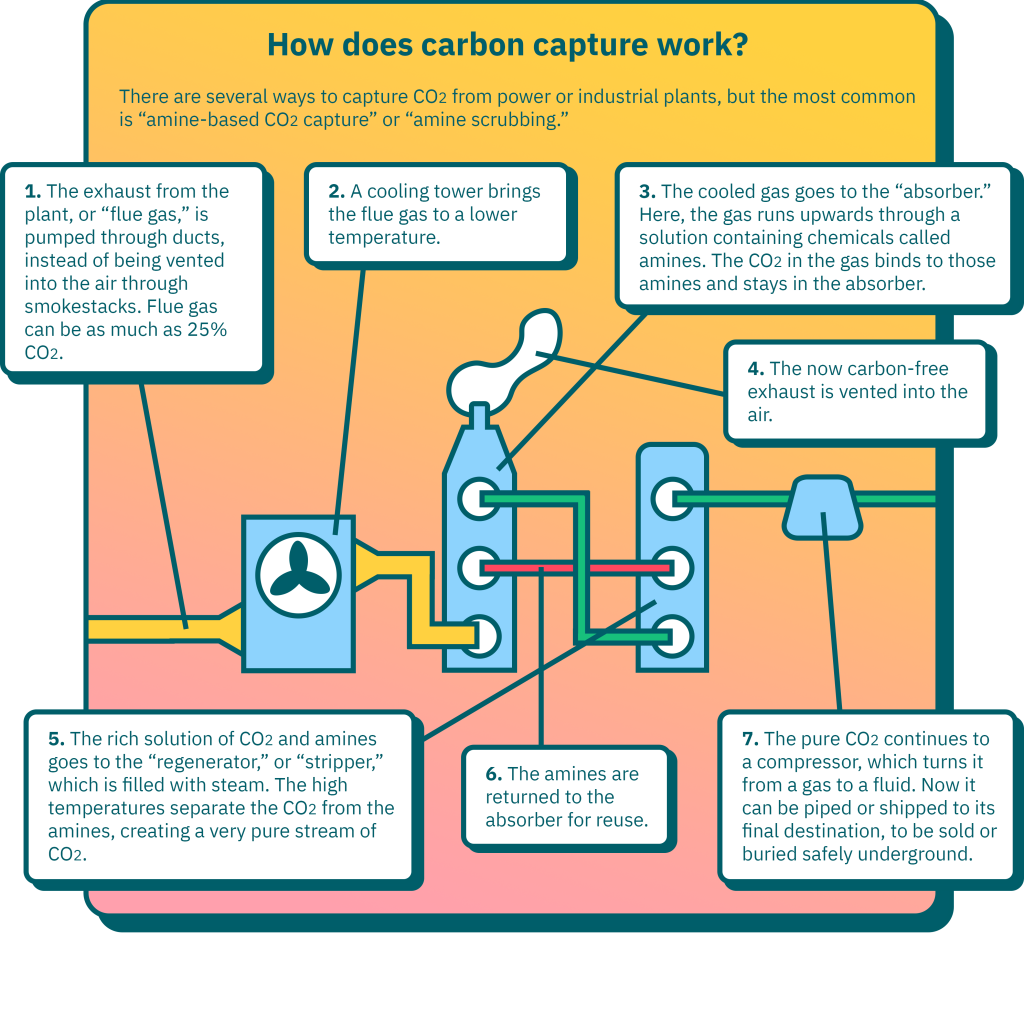 How does carbon capture work?

There are several ways to capture $CO_2$ from power or industrial plants, but the most common is “amine-based $CO_2$ capture” or “amine scrubbing.”

1. The exhaust from the plant, or “flue gas,” is pumped through ducts, instead of being vented into the air through smokestacks. Flue gas can be as much as 25% $CO_2$.

2. A cooling tower brings the flue gas to a lower temperature.

3. The cooled gas goes to the “absorber.” Here, the gas runs upwards through a solution containing chemicals called amines. The $CO_2$ in the gas binds to those amines and stays in the absorber.

4. The now carbon-free exhaust is vented into the air.

5. The rich solution of $CO_2$ and amines goes to the “regenerator,” or “stripper,” which is filled with steam. The high temperatures separate the $CO_2$ from the amines, creating a very pure stream of $CO_2$.

6. The amines are returned to the absorber for reuse.

7. The pure $CO_2$ continues to a compressor, which turns it from a gas to a fluid. Now it can be piped or shipped to its final destination, to be sold or buried safely underground.